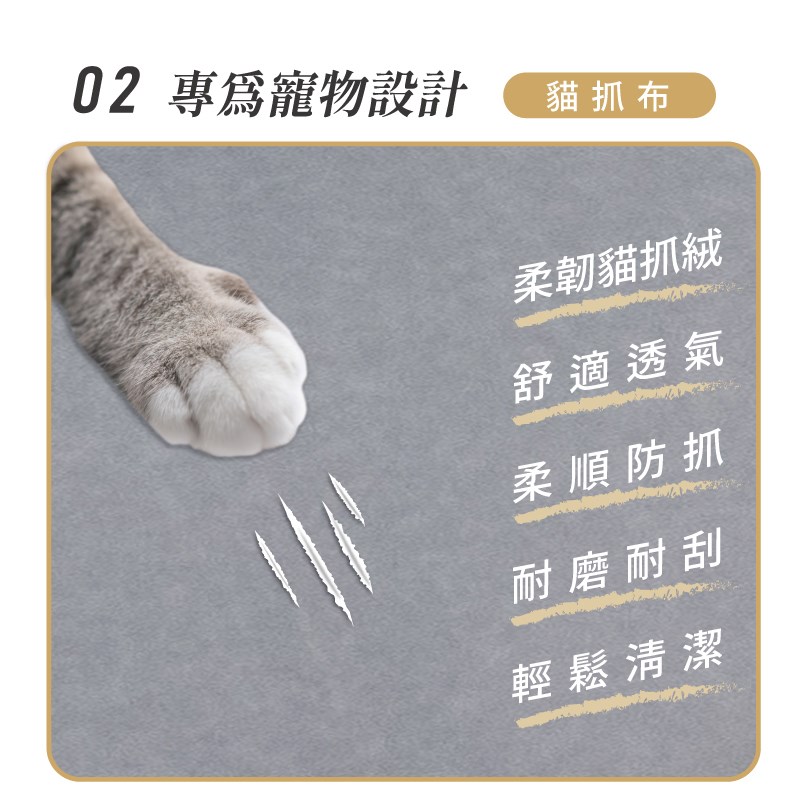 02 專爲寵物設計

貓抓布

柔韌貓抓絨

舒適透氣

柔順防抓

耐磨耐刮

輕鬆清潔