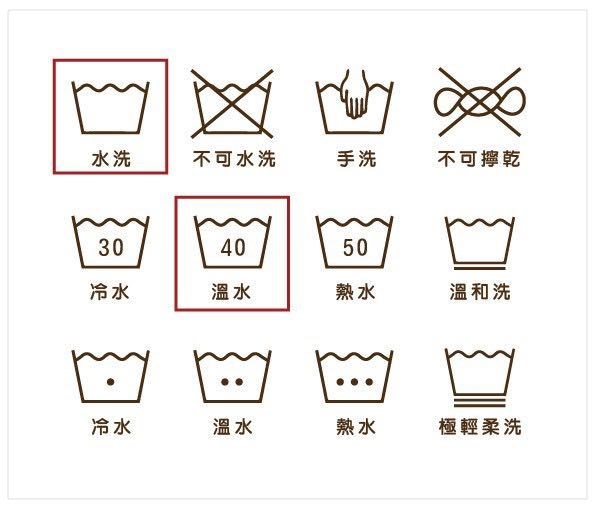 水洗

不可水洗

手洗

不可擰乾

30
冷水

40
溫水

50
熱水

溫和洗

冷水

溫水

熱水

極輕柔洗