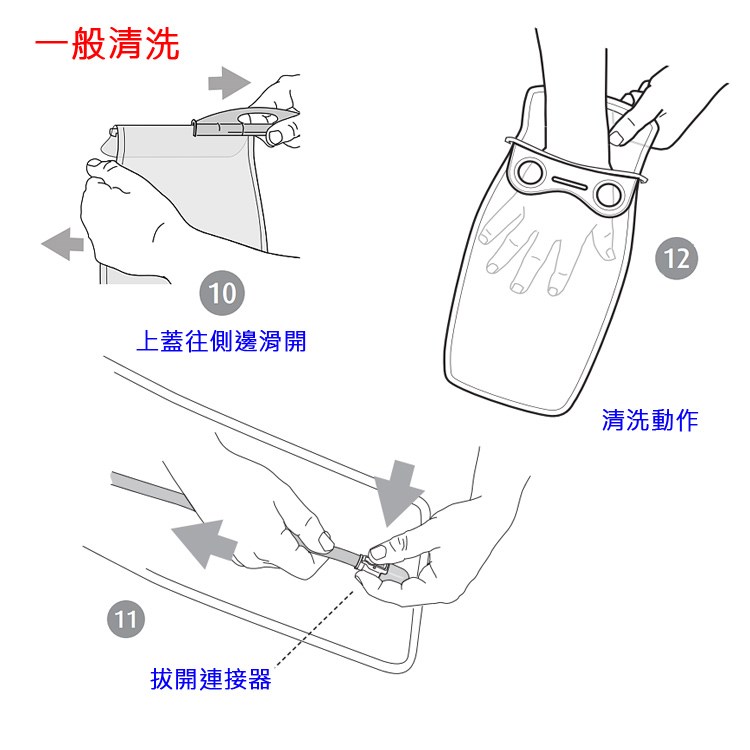 一般清洗

10

上蓋往側邊滑開

12

清洗動作

11

拔開連接器