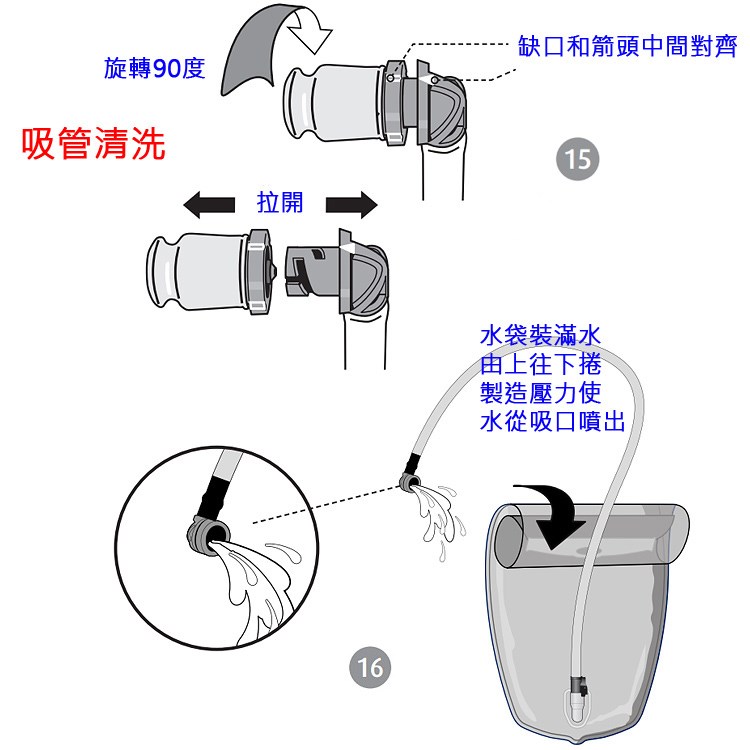 旋轉90度

缺口和箭頭中間對齊

吸管清洗

15

拉開

水袋裝滿水
由上往下捲
製造壓力使
水從吸口噴出

16