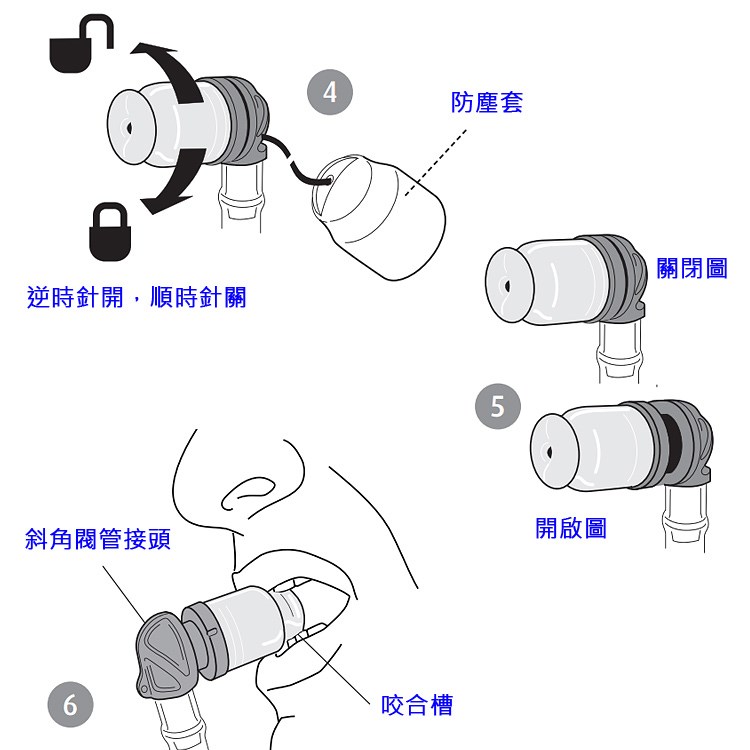 4

防塵套

逆時針開，順時針關

關閉圖

5

開啟圖

斜角閥管接頭

6

咬合槽