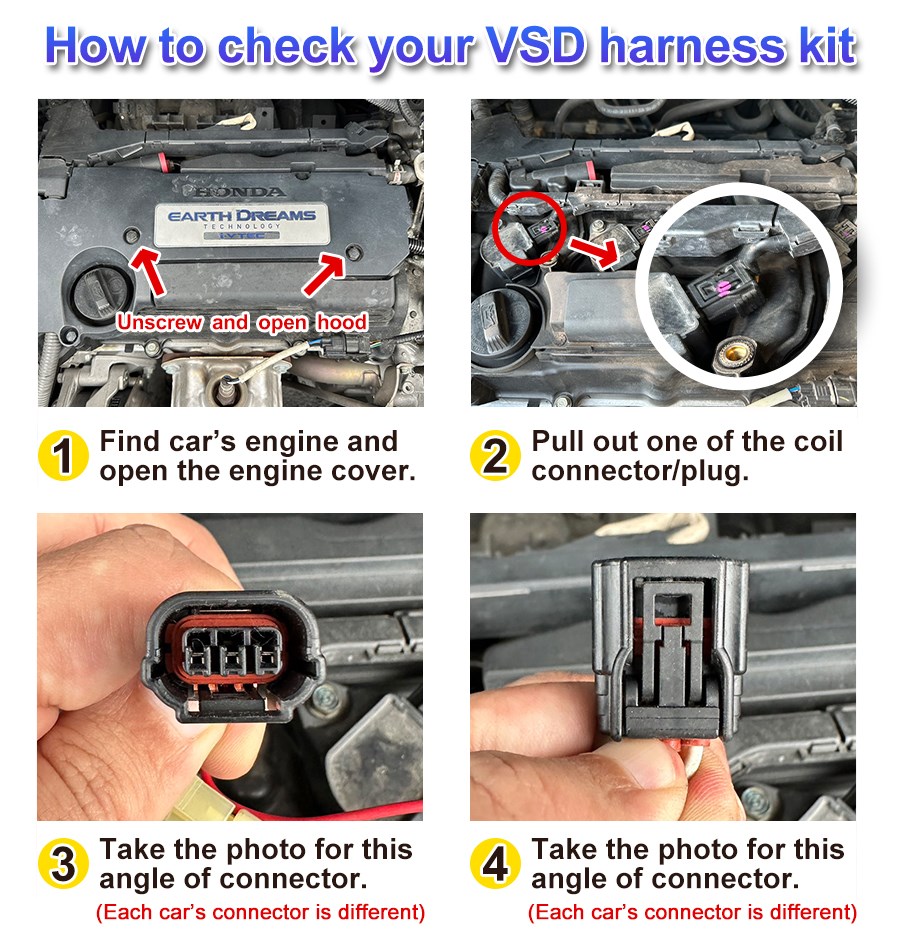 How to check your VSD harness kit

HONDA
EARTH DREAMS
TECHNOLOGY
i-VTEC

Unscrew and open hood

1 Find car's engine and open the engine cover.

2 Pull out one of the coil connector/plug.

3 Take the photo for this angle of connector.
(Each car's connector is different)

4 Take the photo for this angle of connector.
(Each car's connector is different)