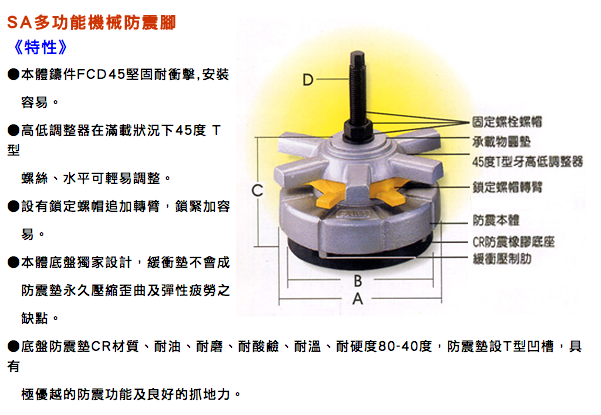 SA多功能機械防震腳

《特性》

●本體鑄件FCD45堅固耐衝擊，安裝容易。

●高低調整器在滿載狀況下45度 T型螺絲、水平可輕易調整。

●設有鎖定螺帽追加轉臂，鎖緊加容易。

●本體底盤獨家設計，緩衝墊不會成防震墊永久壓縮歪曲及彈性疲勞之缺點。

●底盤防震墊CR材質、耐油、耐磨、耐酸鹼、耐溫、耐硬度80-40度，防震墊設T型凹槽，具有極優越的防震功能及良好的抓地力。

D
C
B
A
固定螺栓螺帽
承載物圓墊
45度T型牙高低調整器
鎖定螺帽轉臂
防震本體
CR防震橡膠底座
緩衝壓制肋