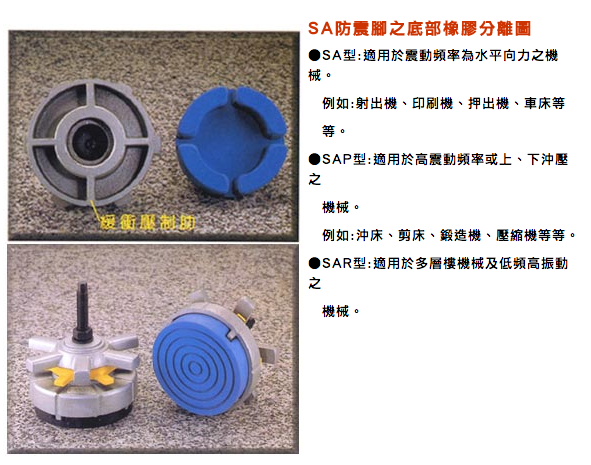 緩衝壓制肋

SA防震腳之底部橡膠分離圖

●SA型:適用於震動頻率為水平向力之機械。

例如:射出機、印刷機、押出機、車床等等。

●SAP型:適用於高震動頻率或上、下沖壓之

機械。

例如:沖床、剪床、鍛造機、壓縮機等等。

●SAR型:適用於多層樓機械及低頻高振動之

機械。