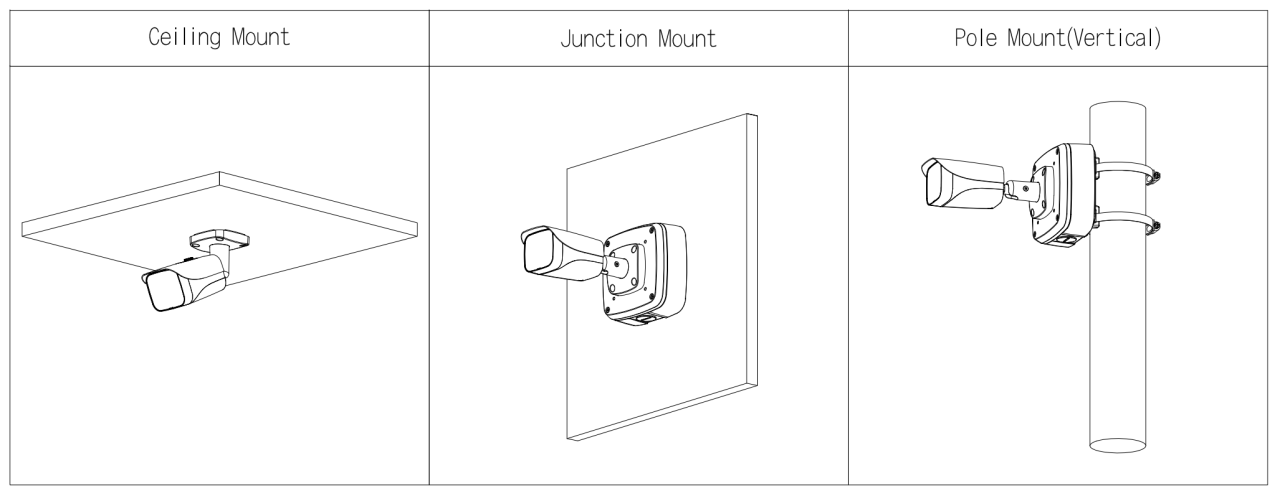 | Ceiling Mount | Junction Mount | Pole Mount(Vertical) |
|---|---|---|
| | | |