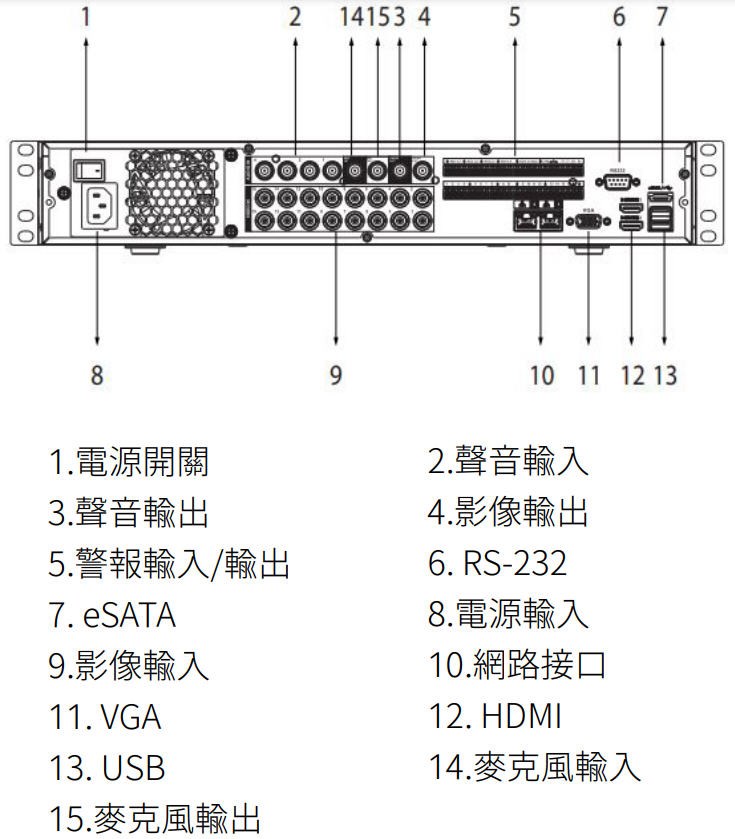 1 2 14 15 3 4 5 6 7

RS232

VGA

8 9 10 11 12 13

1.電源開關
2.聲音輸入
3.聲音輸出
4.影像輸出
5.警報輸入/輸出
6. RS-232
7. eSATA
8.電源輸入
9.影像輸入
10.網路接口
11. VGA
12. HDMI
13. USB
14.麥克風輸入
15.麥克風輸出